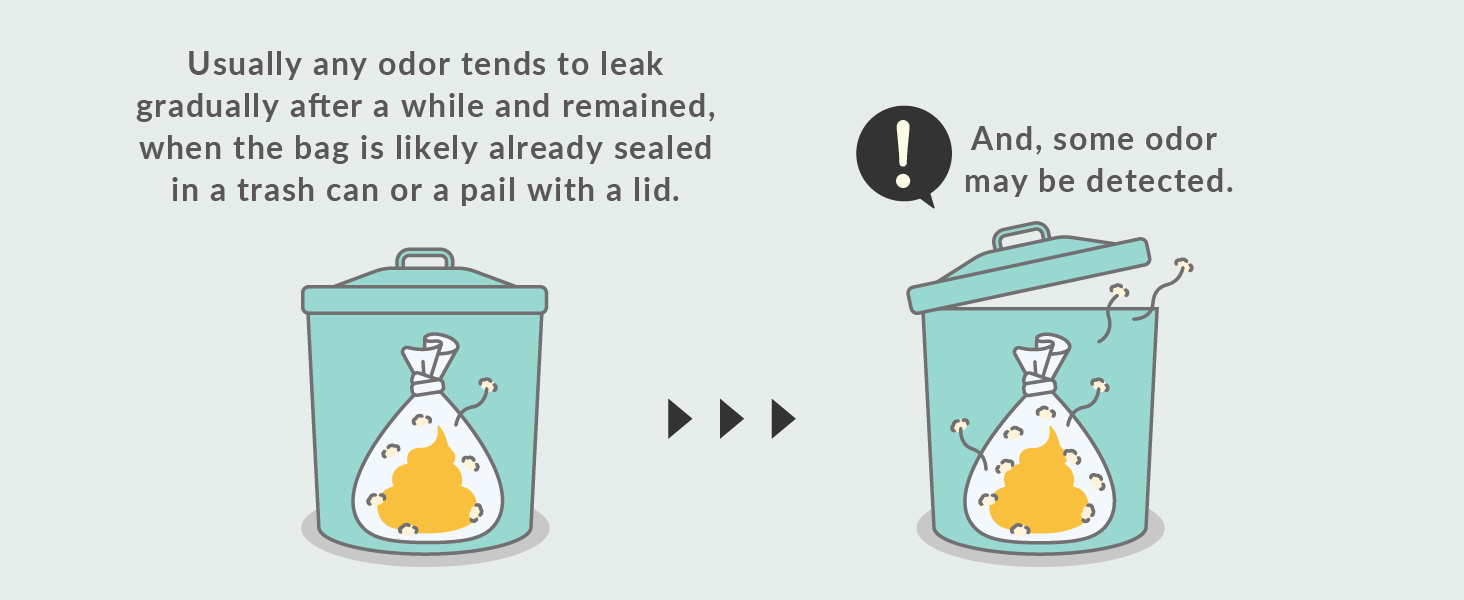 Usually any odor tends to leak gradually after a while and remained, when the bag is likely already sealed in a trash can or a pail with a lid.

!

And, some odor may be detected.