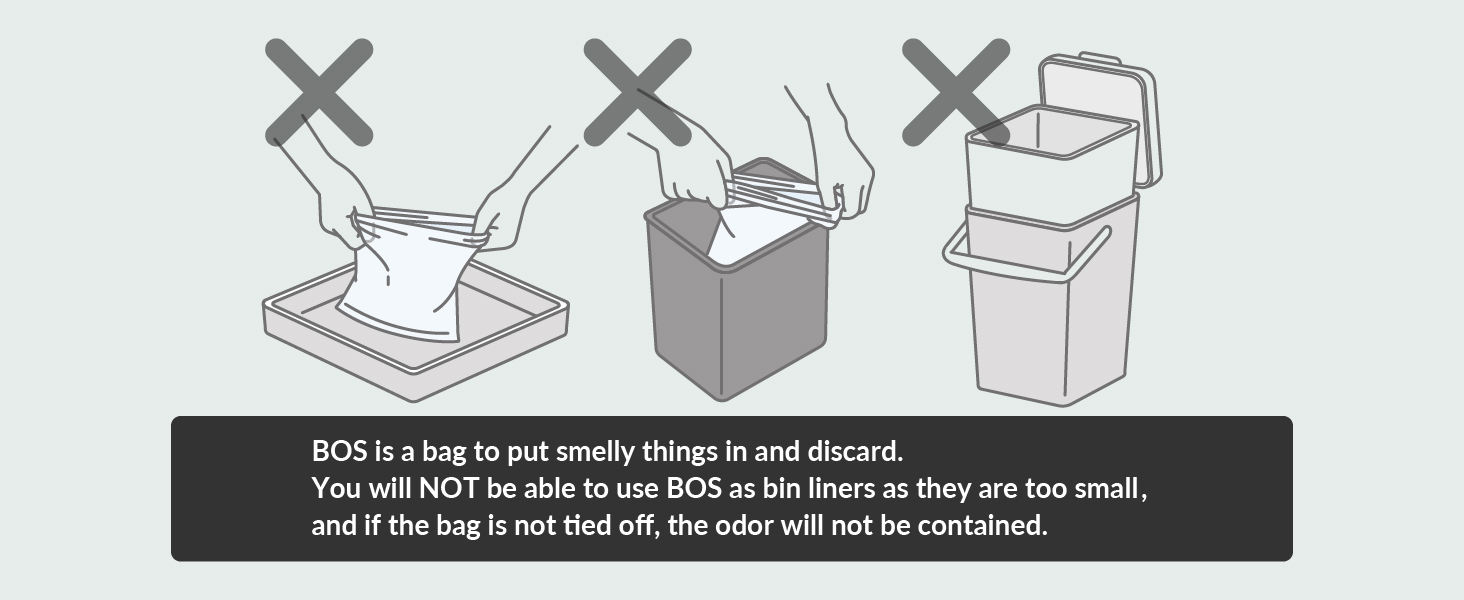 BOS is a bag to put smelly things in and discard.
You will NOT be able to use BOS as bin liners as they are too small, and if the bag is not tied off, the odor will not be contained.